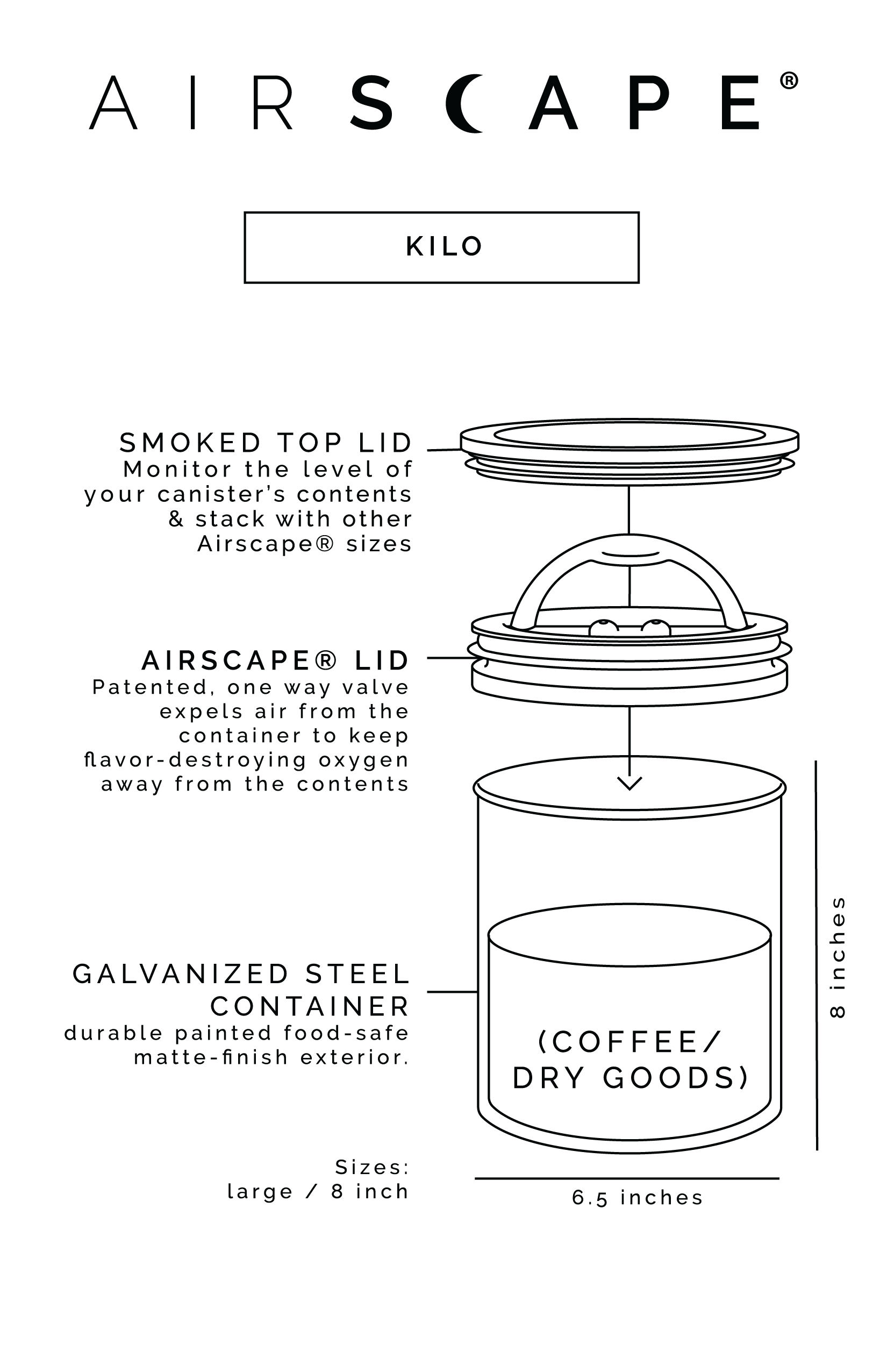 AIRSCAPE®

KILO

SMOKED TOP LID
Monitor the level of your canister's contents & stack with other Airscape® sizes

AIRSCAPE® LID
Patented, one way valve expels air from the container to keep flavor-destroying oxygen away from the contents

GALVANIZED STEEL CONTAINER
durable painted food-safe matte-finish exterior.

(COFFEE/ DRY GOODS)

8 inches

Sizes:
large / 8 inch

6.5 inches