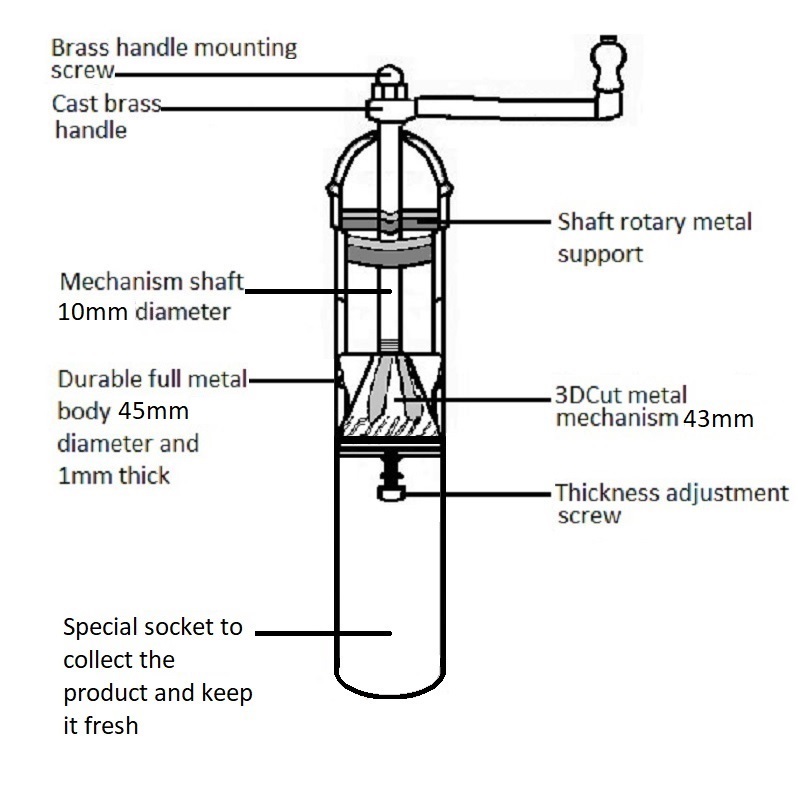 Brass handle mounting screw

Cast brass handle

Shaft rotary metal support

Mechanism shaft 10mm diameter

Durable full metal body 45mm diameter and 1mm thick

3DCut metal mechanism 43mm

Thickness adjustment screw

Special socket to collect the product and keep it fresh